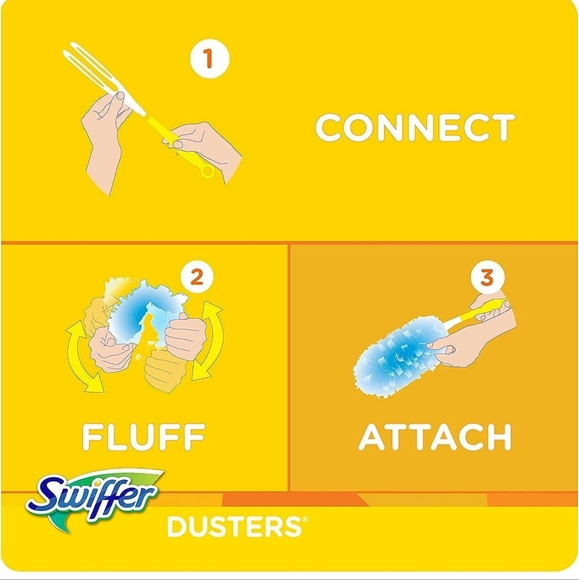 1
CONNECT

2
FLUFF

3
ATTACH

Swiffer
DUSTERS®